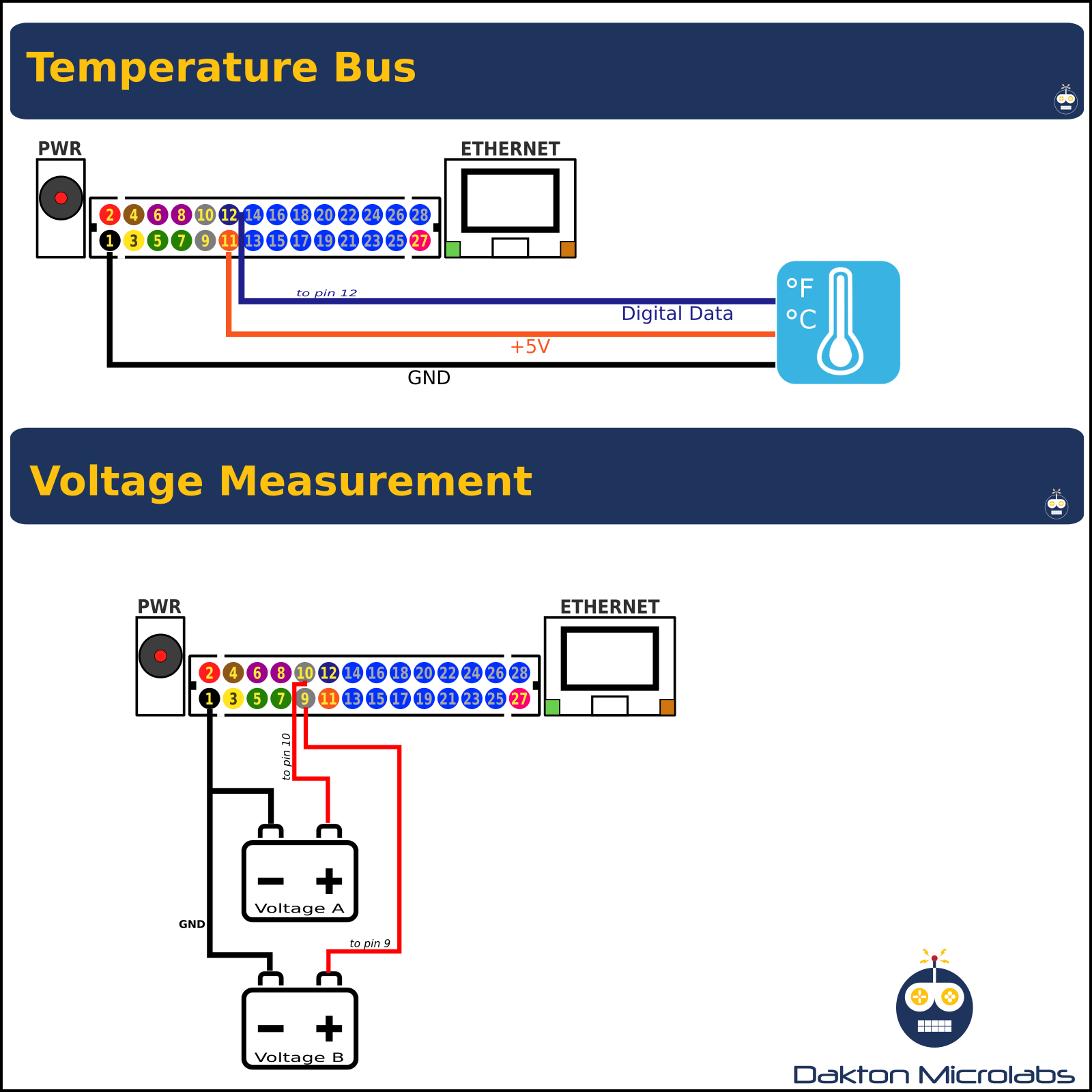 Temperature Bus

PWR

ETHERNET

2 4 6 8 10 12 14 16 18 20 22 24 26 28
1 3 5 7 9 11 13 15 17 19 21 23 25 27

to pin 12

Digital Data

+5V

GND

°F
°C

Voltage Measurement

PWR

ETHERNET

2 4 6 8 10 12 14 16 18 20 22 24 26 28
1 3 5 7 9 11 13 15 17 19 21 23 25 27

to pin 10

− +
Voltage A

GND

to pin 9

− +
Voltage B

Dakton Microlabs